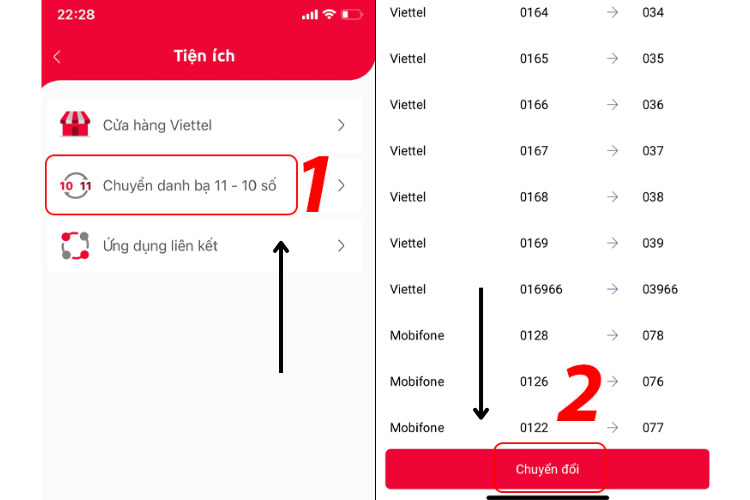 22:28

Tiện ích

Cửa hàng Viettel

10 11 Chuyển danh bạ 11 - 10 số

1

Ứng dụng liên kết

| | | | |
|---|---|---|---|
| Viettel | 0164 | → | 034 |
| Viettel | 0165 | → | 035 |
| Viettel | 0166 | → | 036 |
| Viettel | 0167 | → | 037 |
| Viettel | 0168 | → | 038 |
| Viettel | 0169 | → | 039 |
| Viettel | 016966 | → | 03966 |
| Mobifone | 0128 | → | 078 |
| Mobifone | 0126 | → | 076 |
| Mobifone | 0122 | → | 077 |

2

Chuyển đổi