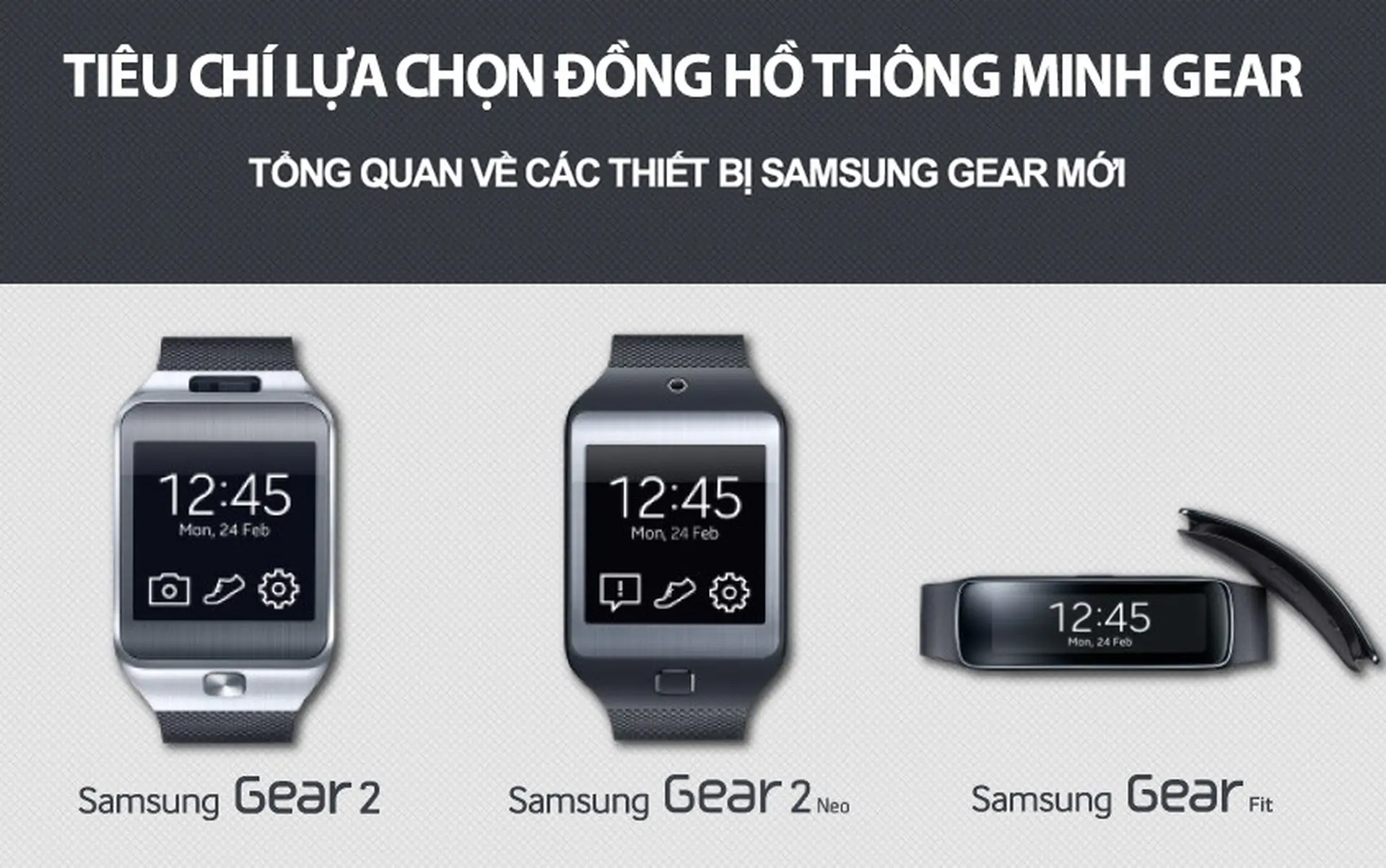 TIÊU CHÍ LỰA CHỌN ĐỒNG HỒ THÔNG MINH GEAR

TỔNG QUAN VỀ CÁC THIẾT BỊ SAMSUNG GEAR MỚI

12:45
Mon, 24 Feb

12:45
Mon, 24 Feb

12:45
Mon, 24 Feb

Samsung Gear 2

Samsung Gear 2 Neo

Samsung Gear Fit