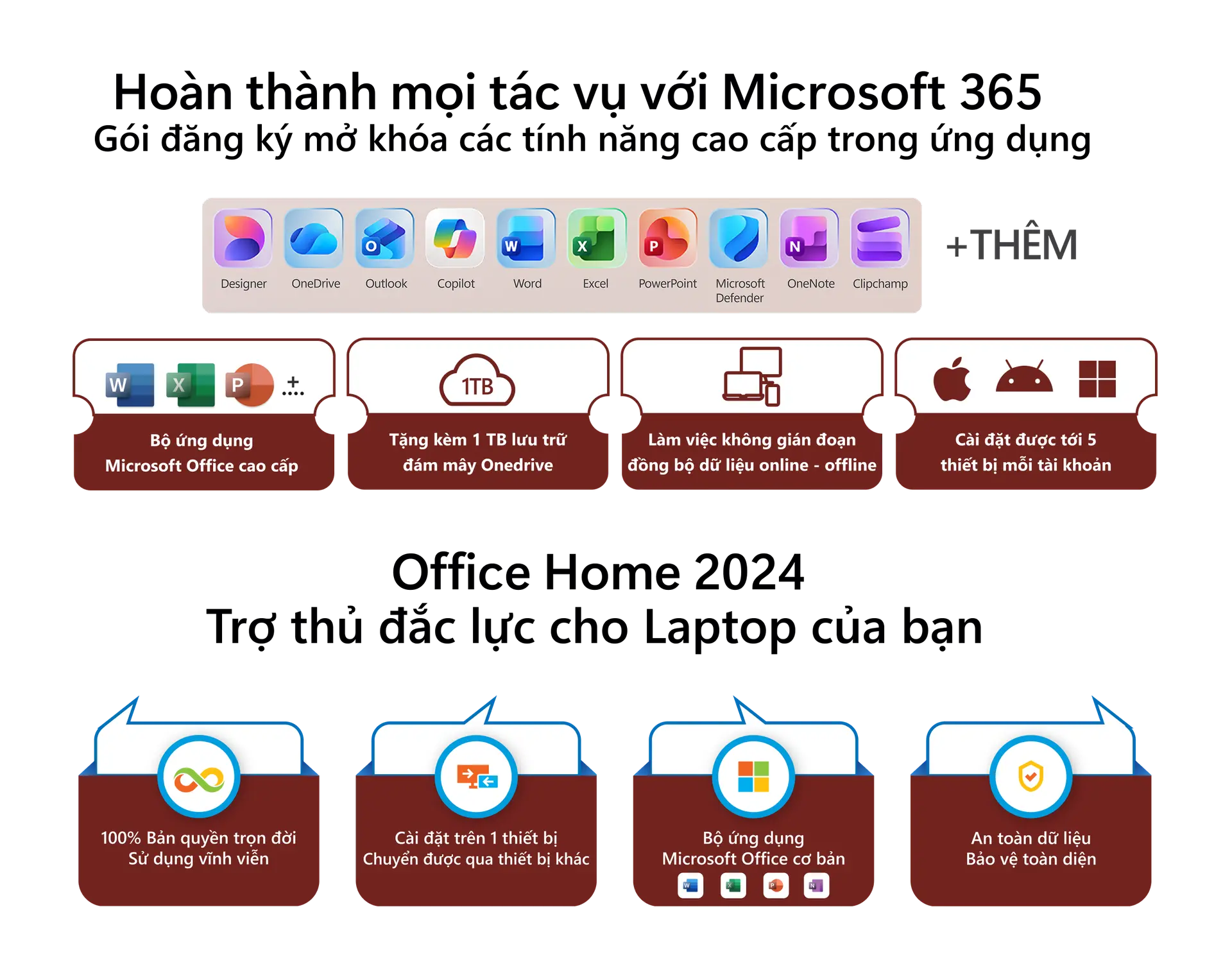 Hoàn thành mọi tác vụ với Microsoft 365
Gói đăng ký mở khóa các tính năng cao cấp trong ứng dụng

Designer
OneDrive
Outlook
Copilot
Word
Excel
PowerPoint
Microsoft Defender
OneNote
Clipchamp

+THÊM

Bộ ứng dụng
Microsoft Office cao cấp

1TB
Tặng kèm 1 TB lưu trữ
đám mây Onedrive

Làm việc không gián đoạn
đồng bộ dữ liệu online - offline

Cài đặt được tới 5
thiết bị mỗi tài khoản

Office Home 2024
Trợ thủ đắc lực cho Laptop của bạn

100% Bản quyền trọn đời
Sử dụng vĩnh viễn

Cài đặt trên 1 thiết bị
Chuyển được qua thiết bị khác

Bộ ứng dụng
Microsoft Office cơ bản

An toàn dữ liệu
Bảo vệ toàn diện