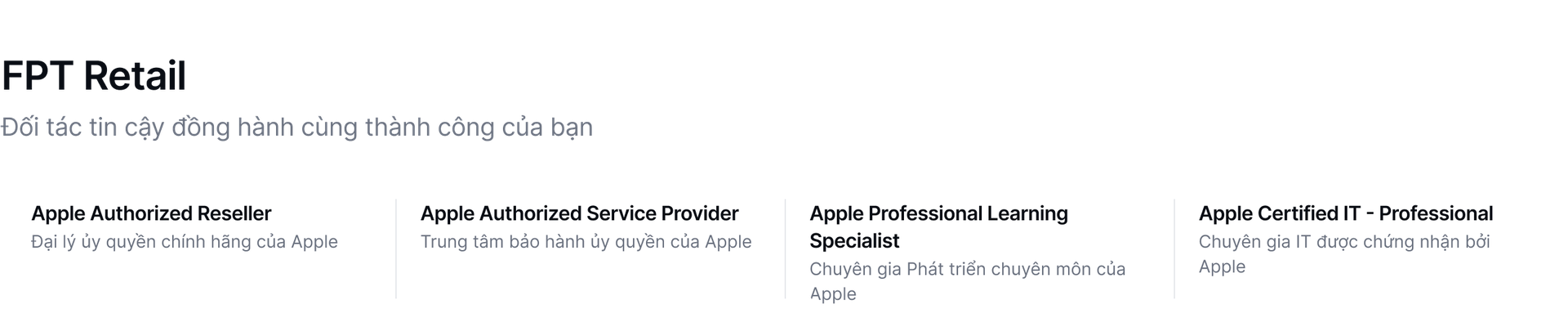 FPT Retail

Đối tác tin cậy đồng hành cùng thành công của bạn

Apple Authorized Reseller
Đại lý ủy quyền chính hãng của Apple

Apple Authorized Service Provider
Trung tâm bảo hành ủy quyền của Apple

Apple Professional Learning Specialist
Chuyên gia Phát triển chuyên môn của Apple

Apple Certified IT - Professional
Chuyên gia IT được chứng nhận bởi Apple