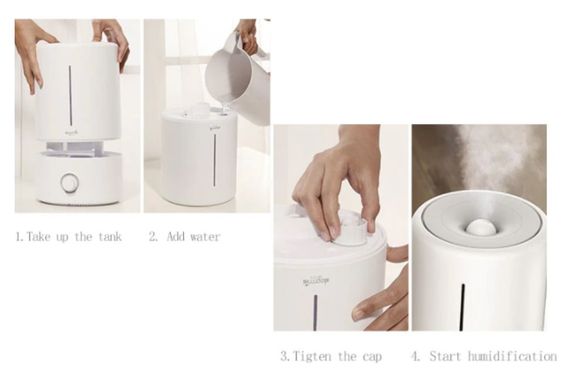 1.Take up the tank

2. Add water

3.Tigten the cap

4. Start humidification