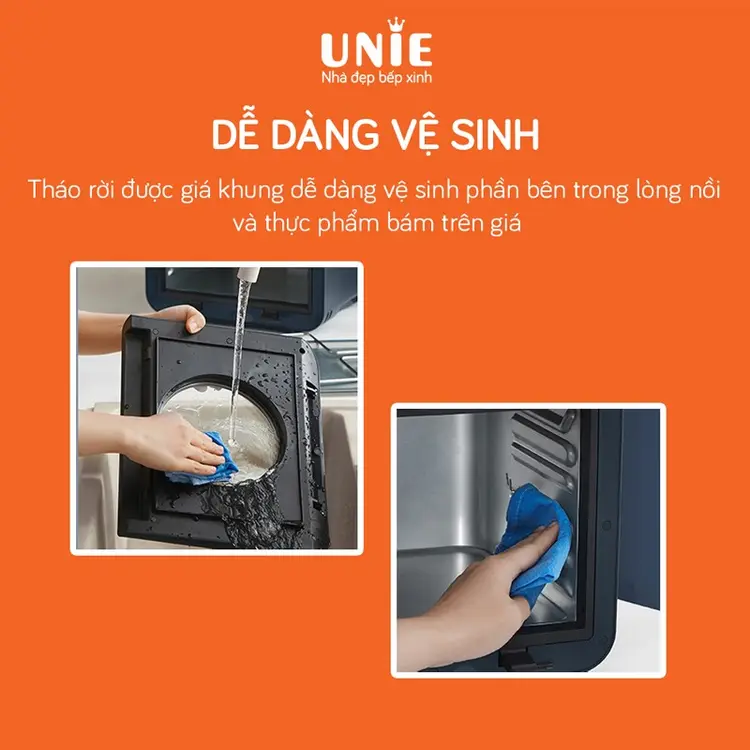 UNIE
Nhà đẹp bếp xinh

DỄ DÀNG VỆ SINH

Tháo rời được giá khung dễ dàng vệ sinh phần bên trong lòng nồi và thực phẩm bám trên giá