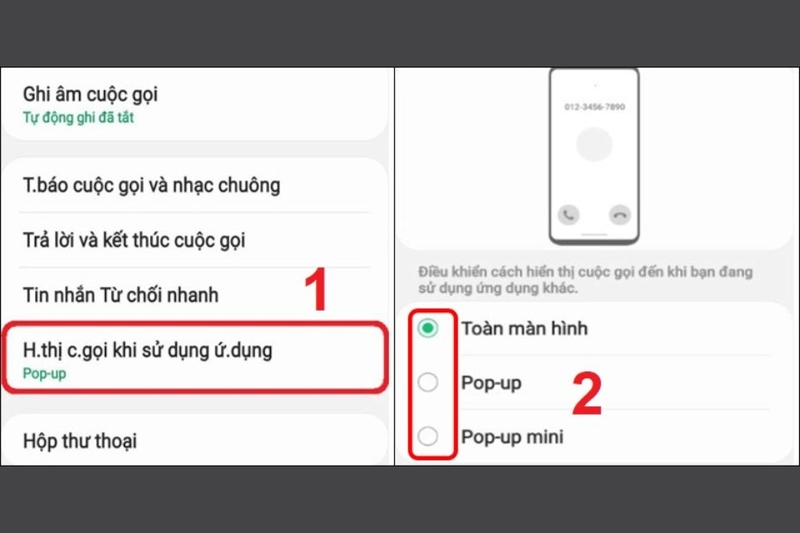 Ghi âm cuộc gọi
Tự động ghi đã tắt

T.báo cuộc gọi và nhạc chuông

Trả lời và kết thúc cuộc gọi

Tin nhắn Từ chối nhanh

1

H.thị c.gọi khi sử dụng ứ.dụng
Pop-up

Hộp thư thoại

012-3456-7890

Điều khiển cách hiển thị cuộc gọi đến khi bạn đang sử dụng ứng dụng khác.

Toàn màn hình

Pop-up

2

Pop-up mini