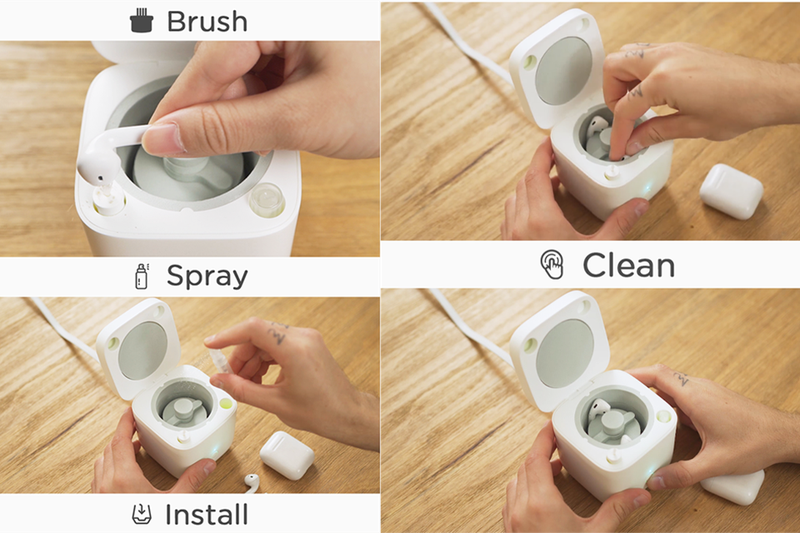 Brush

Spray

Install

Clean