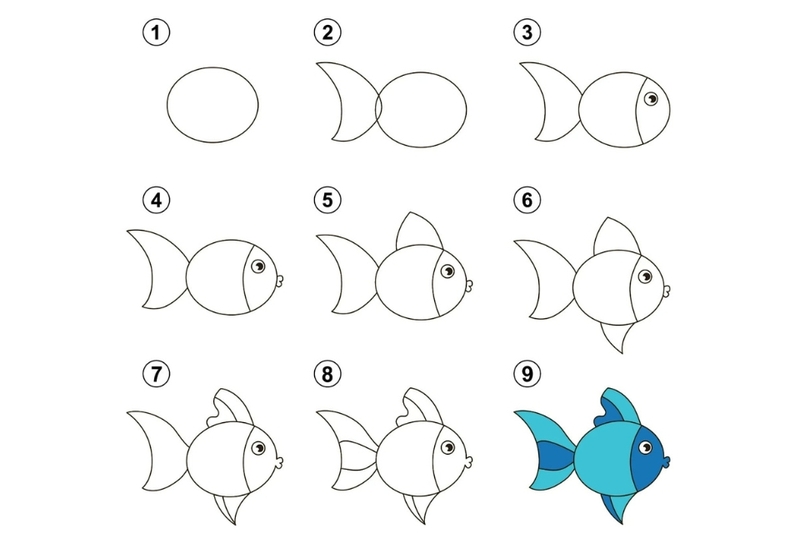 1
2
3
4
5
6
7
8
9