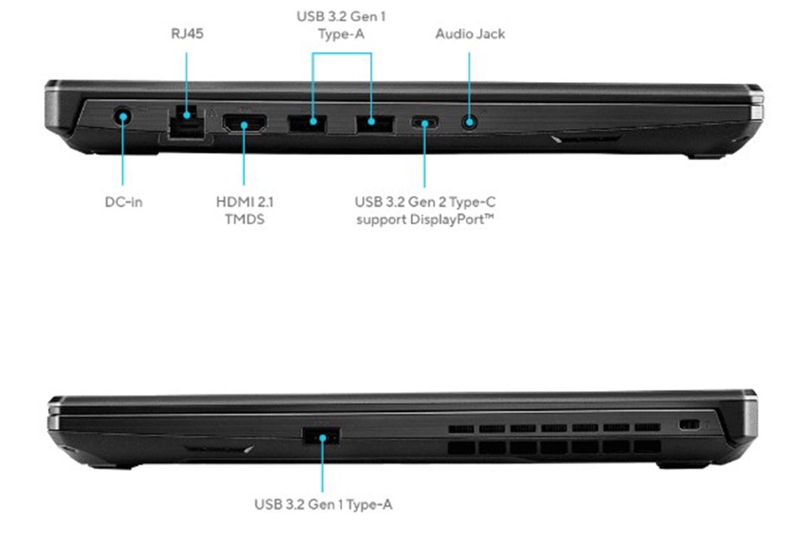 RJ45

USB 3.2 Gen 1
Type-A

Audio Jack

DC-in

HDMI 2.1
TMDS

USB 3.2 Gen 2 Type-C
support DisplayPort™

USB 3.2 Gen 1 Type-A