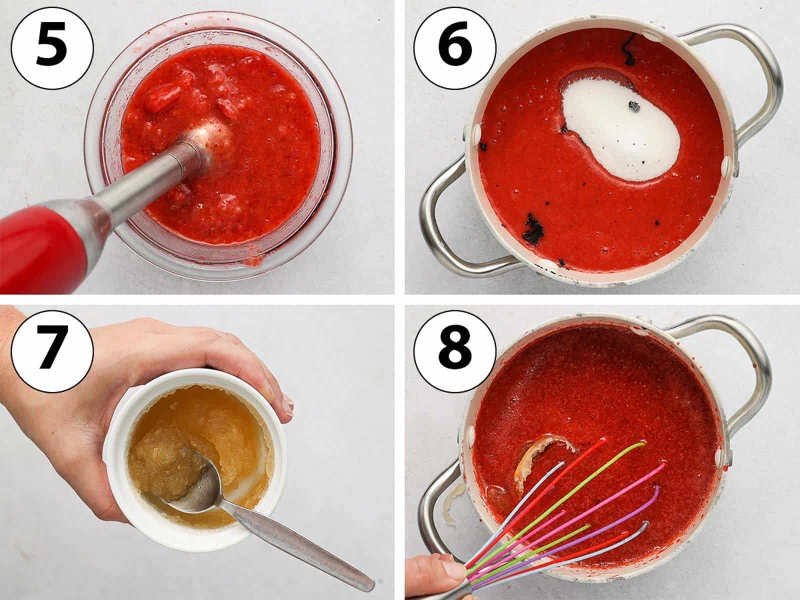 5

6

7

8