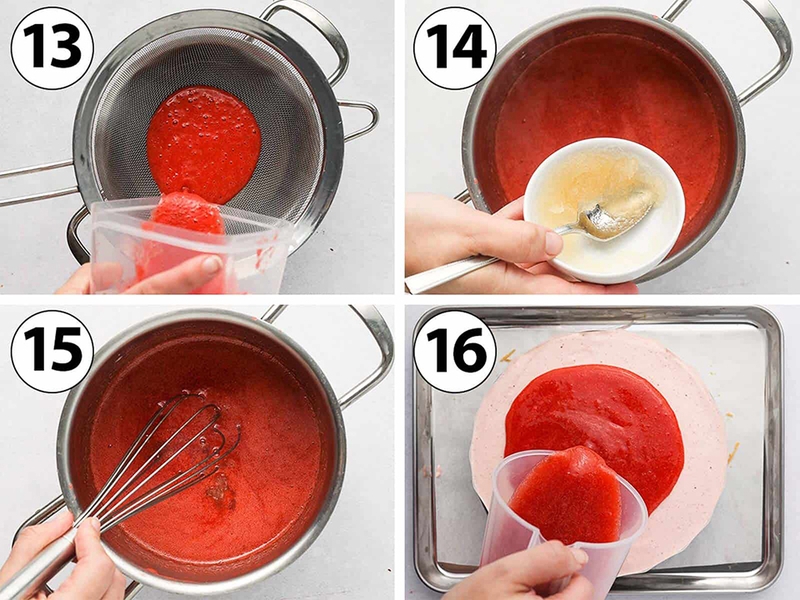 13

14

15

16