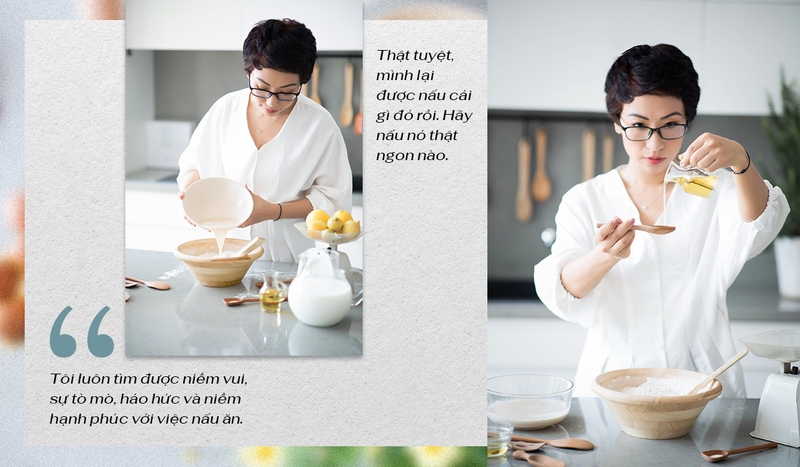 Thật tuyệt, mình lại được nấu cái gì đó rồi. Hãy nấu nó thật ngon nào.

“

Tôi luôn tìm được niềm vui, sự tò mò, háo hức và niềm hạnh phúc với việc nấu ăn.