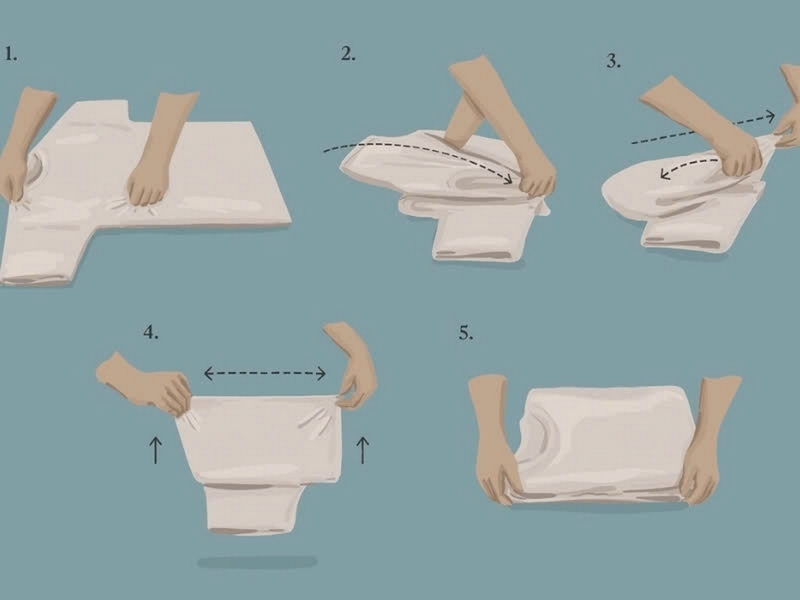 1.

2.

3.

4.

5.