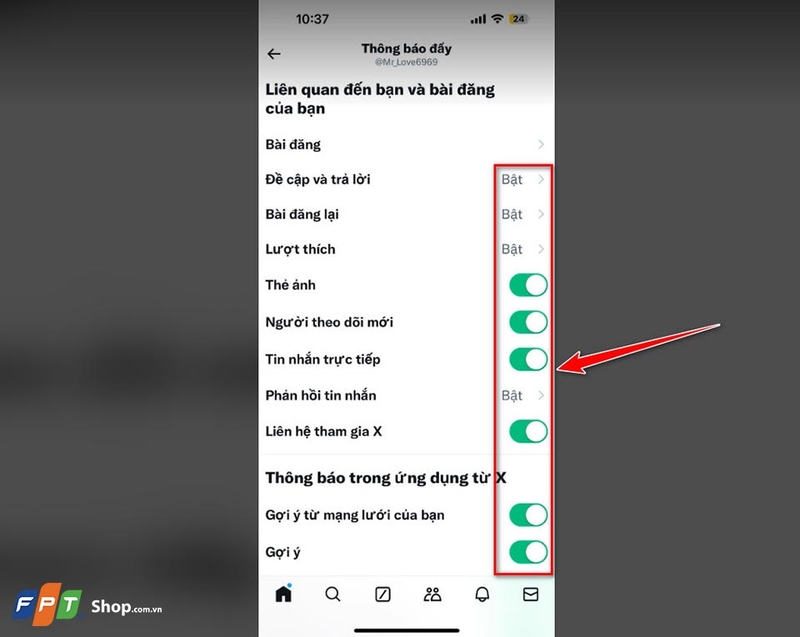 10:37
24

Thông báo đẩy
@Mr_Love6969

Liên quan đến bạn và bài đăng của bạn

Bài đăng

Đề cập và trả lời Bật

Bài đăng lại Bật

Lượt thích Bật

Thẻ ảnh

Người theo dõi mới

Tin nhắn trực tiếp

Phản hồi tin nhắn Bật

Liên hệ tham gia X

Thông báo trong ứng dụng từ X

Gợi ý từ mạng lưới của bạn

Gợi ý

FPT Shop.com.vn