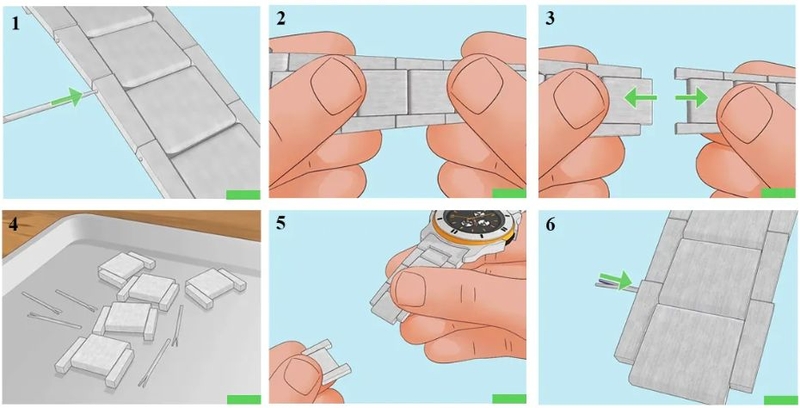 1

2

3

4

5

6