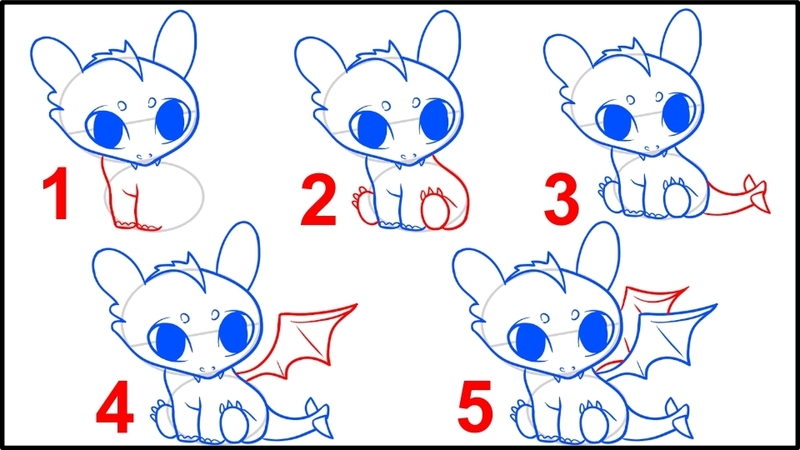 1
2
3
4
5