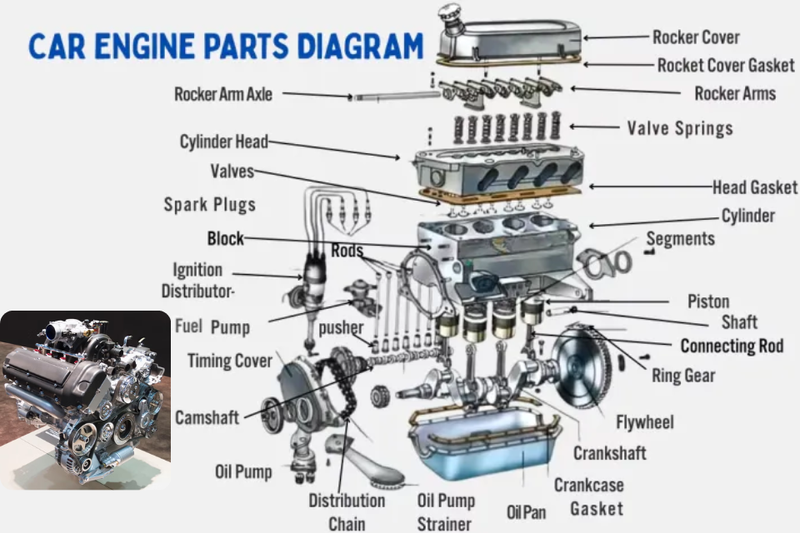 CAR ENGINE PARTS DIAGRAM

Rocker Cover
Rocket Cover Gasket
Rocker Arm Axle
Rocker Arms
Valve Springs
Cylinder Head
Valves
Head Gasket
Spark Plugs
Cylinder
Block
Segments
Rods
Ignition Distributor-
Piston
Shaft
Fuel Pump
pusher
Connecting Rod
Timing Cover
Ring Gear
Camshaft
Flywheel
Crankshaft
Oil Pump
Crankcase Gasket
Distribution Chain
Oil Pump Strainer
Oil Pan