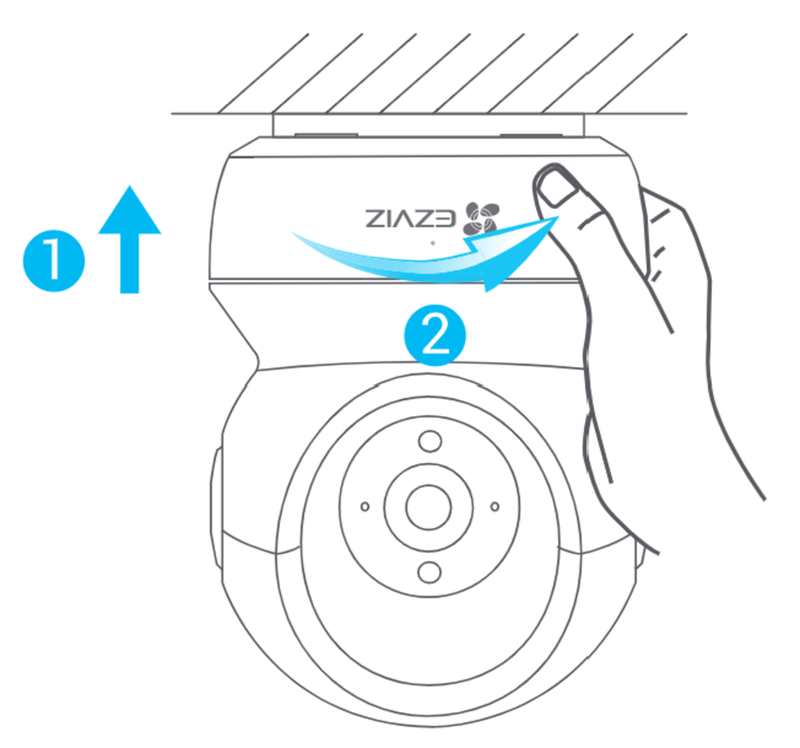 1
EZVIZ
2