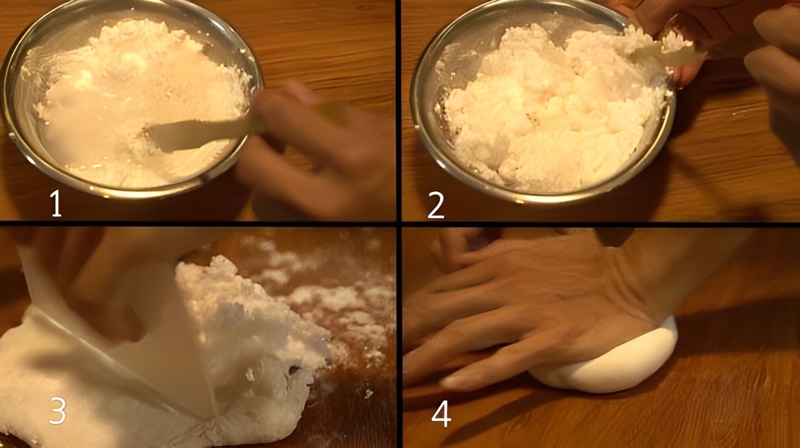 1
2
3
4