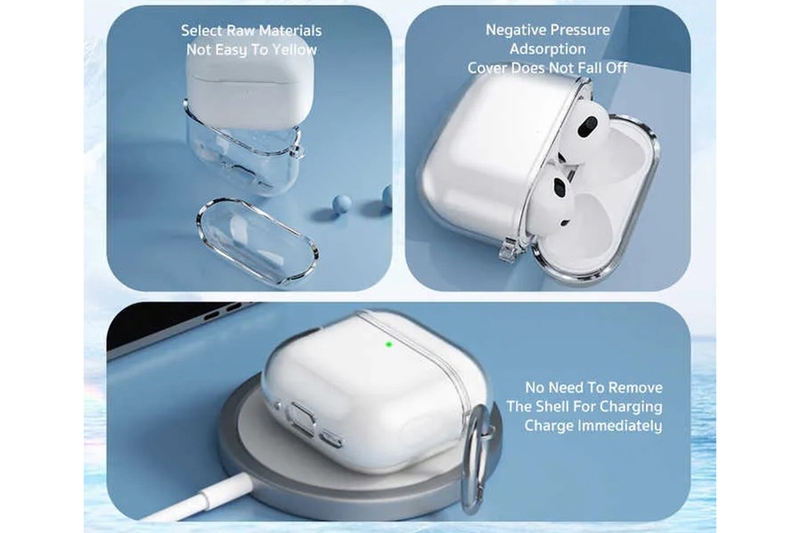 Select Raw Materials
Not Easy To Yellow

Negative Pressure
Adsorption
Cover Does Not Fall Off

No Need To Remove
The Shell For Charging
Charge Immediately