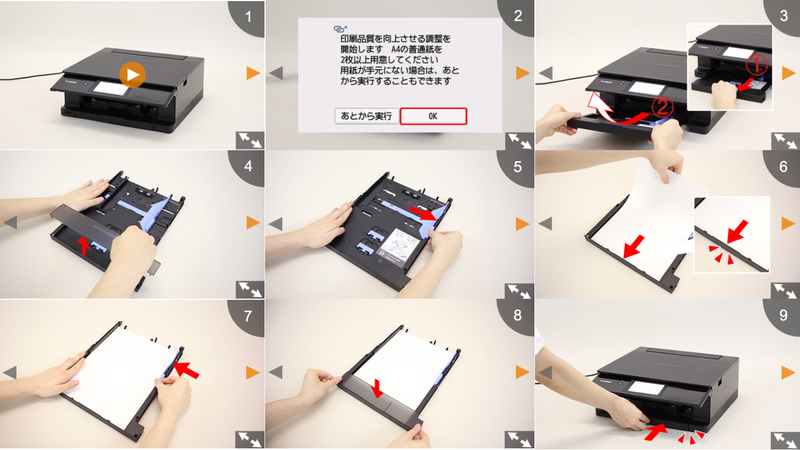 1

2

印刷品質を向上させる調整を開始します　A4の普通紙を2枚以上用意してください　用紙が手元にない場合は、あとから実行することもできます

あとから実行

OK

3

①

②

4

5

6

7

8

9