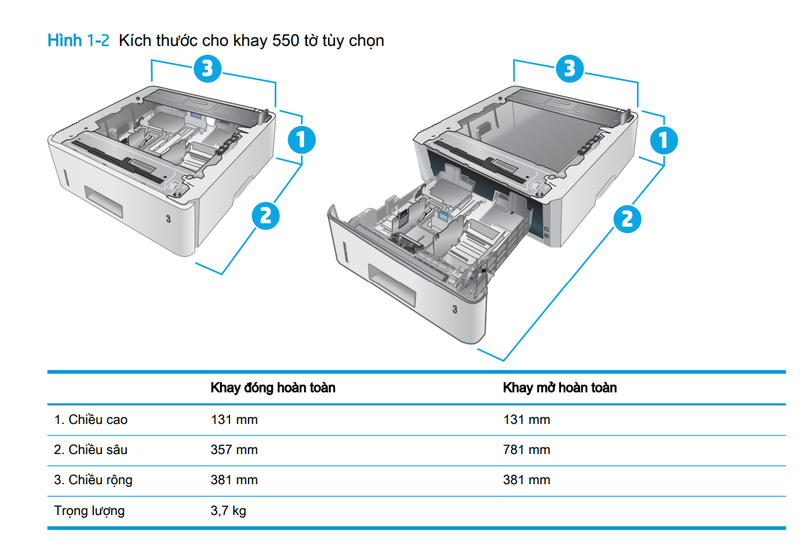 Hình 1-2 Kích thước cho khay 550 tờ tùy chọn

3
1
2
3

3
1
2
3

| | Khay đóng hoàn toàn | Khay mở hoàn toàn |
|---|---|---|
| 1. Chiều cao | 131 mm | 131 mm |
| 2. Chiều sâu | 357 mm | 781 mm |
| 3. Chiều rộng | 381 mm | 381 mm |
| Trọng lượng | 3,7 kg | |