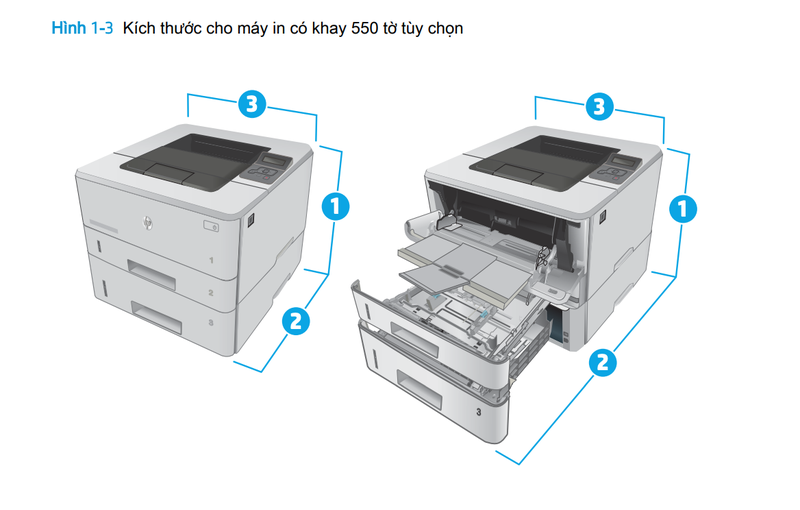 Hình 1-3 Kích thước cho máy in có khay 550 tờ tùy chọn

3
1
2
1
2
3

3
1
2
3