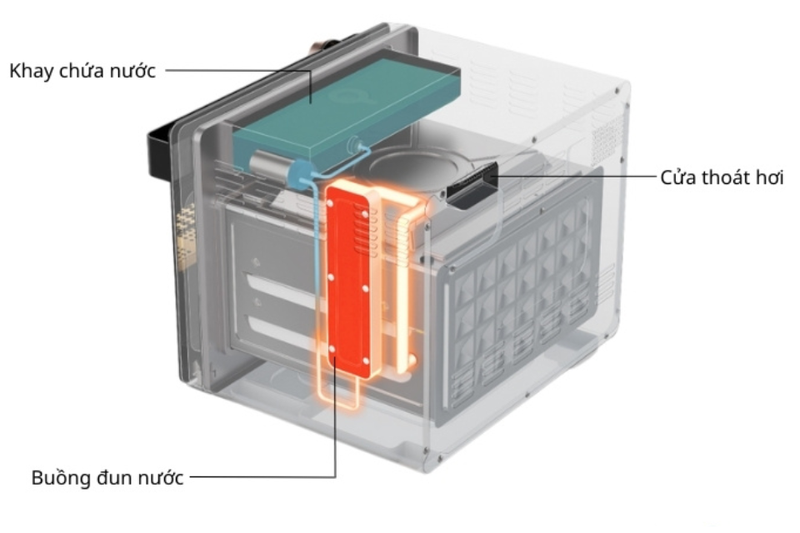 Khay chứa nước

Cửa thoát hơi

Buồng đun nước