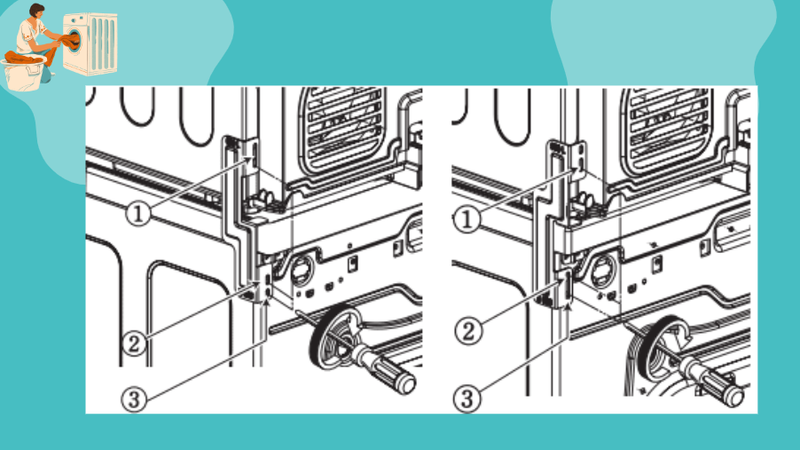 1
2
3
1
2
3