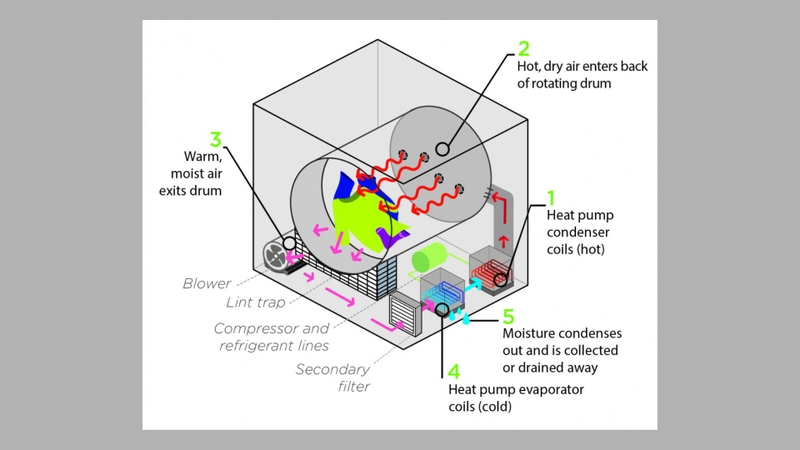 2
Hot, dry air enters back of rotating drum

3
Warm, moist air exits drum

1
Heat pump condenser coils (hot)

Blower

Lint trap

Compressor and refrigerant lines

Secondary filter

5
Moisture condenses out and is collected or drained away

4
Heat pump evaporator coils (cold)