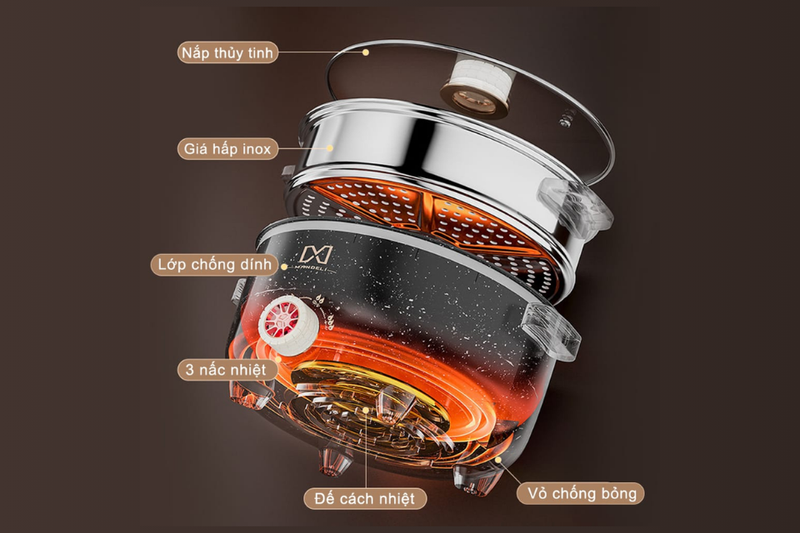 Nắp thủy tinh

Giá hấp inox

Lớp chống dính

MANDELI

3 nấc nhiệt

Đế cách nhiệt

Vỏ chống bỏng