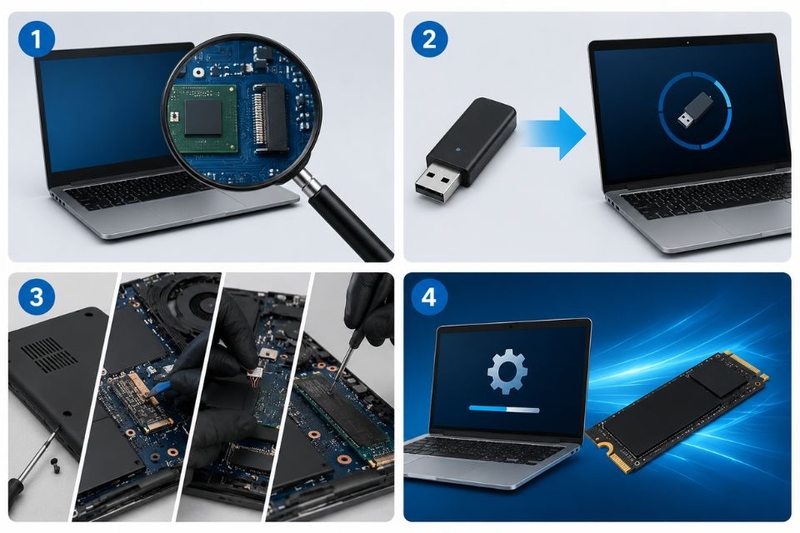 1

2

3

4