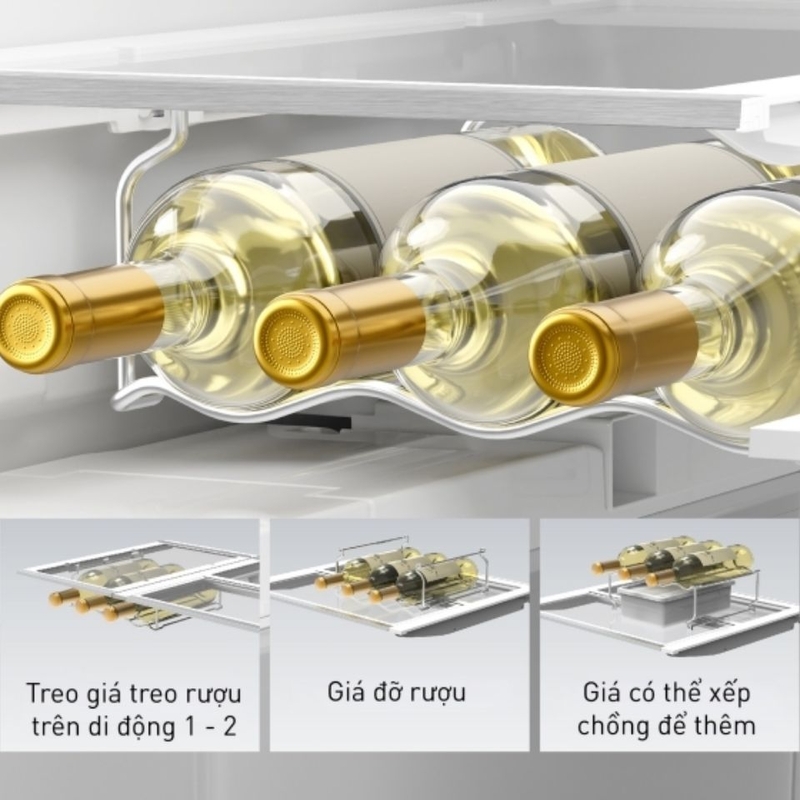 Treo giá treo rượu trên di động 1 - 2

Giá đỡ rượu

Giá có thể xếp chồng để thêm