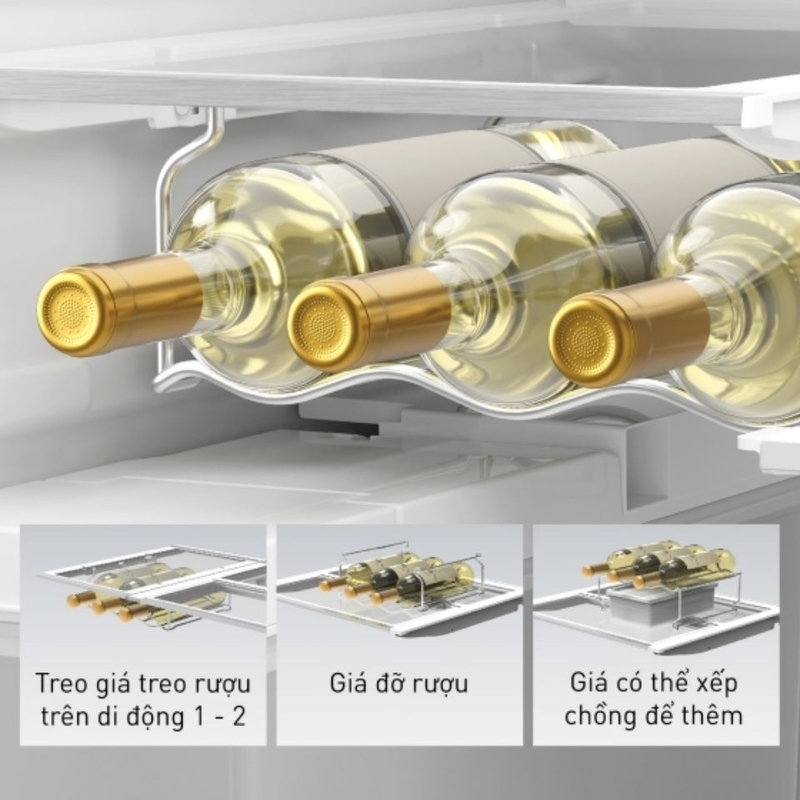 Treo giá treo rượu trên di động 1 - 2

Giá đỡ rượu

Giá có thể xếp chồng để thêm