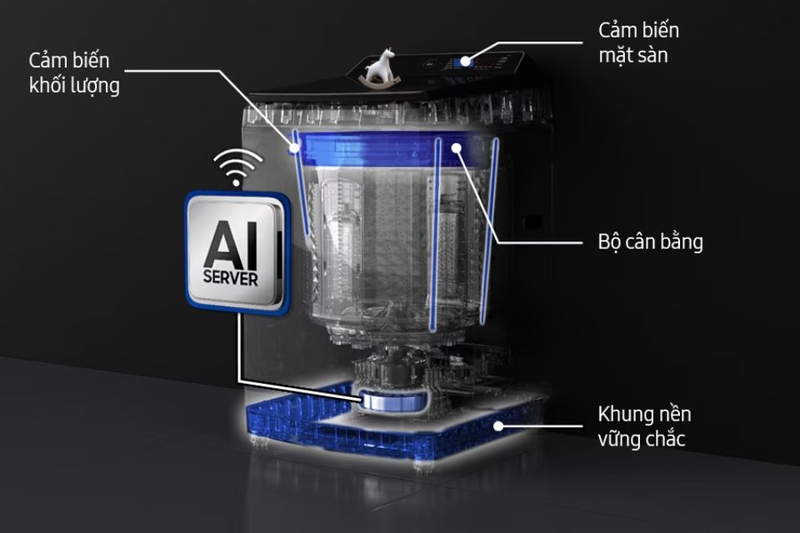 Cảm biến khối lượng

Cảm biến mặt sàn

AI SERVER

Bộ cân bằng

Khung nền vững chắc