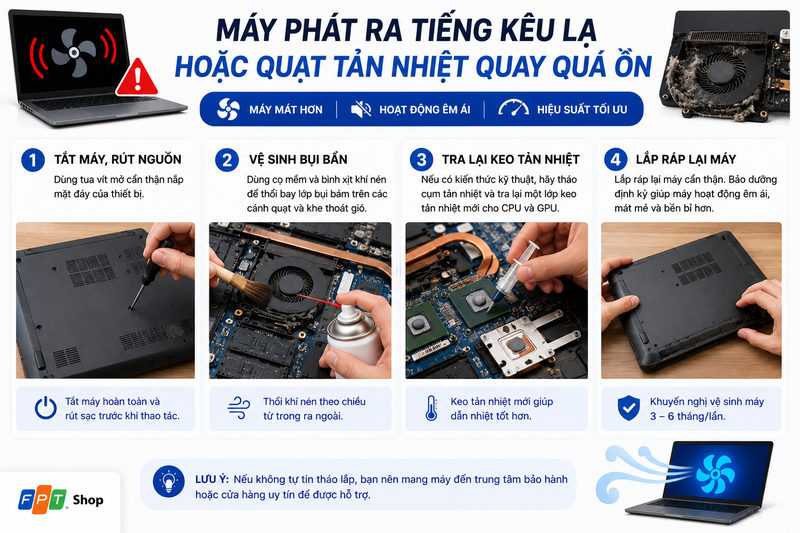 MÁY PHÁT RA TIẾNG KÊU LẠ
HOẶC QUẠT TẢN NHIỆT QUAY QUÁ ỒN

MÁY MÁT HƠN | HOẠT ĐỘNG ÊM ÁI | HIỆU SUẤT TỐI ƯU

1 TẮT MÁY, RÚT NGUỒN
Dùng tua vít mở cẩn thận nắp mặt đáy của thiết bị.

Tắt máy hoàn toàn và rút sạc trước khi thao tác.

2 VỆ SINH BỤI BẨN
Dùng cọ mềm và bình xịt khí nén để thổi bay lớp bụi bám trên các cánh quạt và khe thoát gió.

Thổi khí nén theo chiều từ trong ra ngoài.

3 TRA LẠI KEO TẢN NHIỆT
Nếu có kiến thức kỹ thuật, hãy tháo cụm tản nhiệt và tra lại một lớp keo tản nhiệt mới cho CPU và GPU.

Keo tản nhiệt mới giúp dẫn nhiệt tốt hơn.

4 LẮP RÁP LẠI MÁY
Lắp ráp lại máy cẩn thận. Bảo dưỡng định kỳ giúp máy hoạt động êm ái, mát mẻ và bền bỉ hơn.

Khuyến nghị vệ sinh máy 3 – 6 tháng/lần.

LƯU Ý: Nếu không tự tin tháo lắp, bạn nên mang máy đến trung tâm bảo hành hoặc cửa hàng uy tín để được hỗ trợ.

FPT Shop