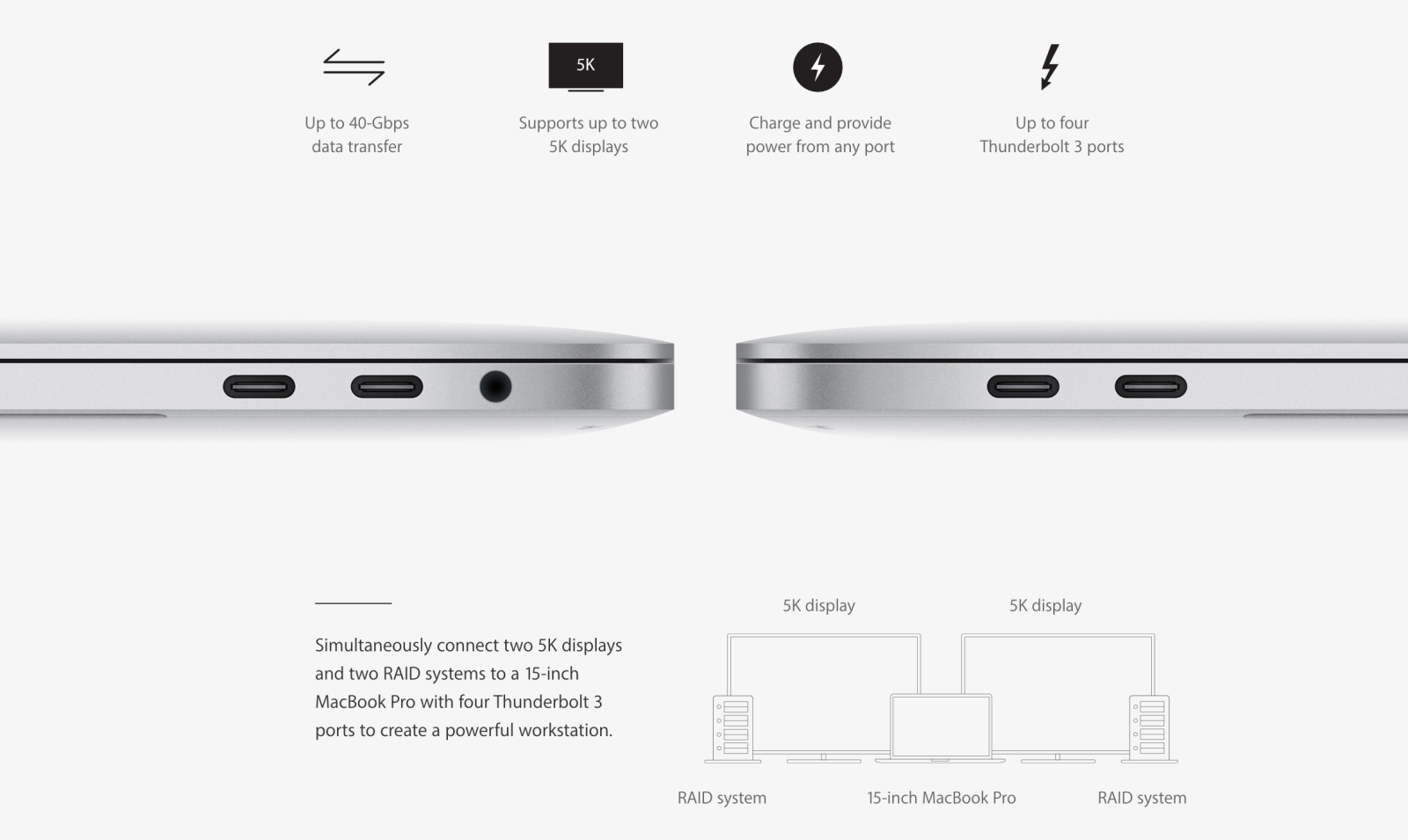 Up to 40-Gbps data transfer

5K

Supports up to two 5K displays

Charge and provide power from any port

Up to four Thunderbolt 3 ports

Simultaneously connect two 5K displays and two RAID systems to a 15-inch MacBook Pro with four Thunderbolt 3 ports to create a powerful workstation.

5K display

5K display

RAID system

15-inch MacBook Pro

RAID system