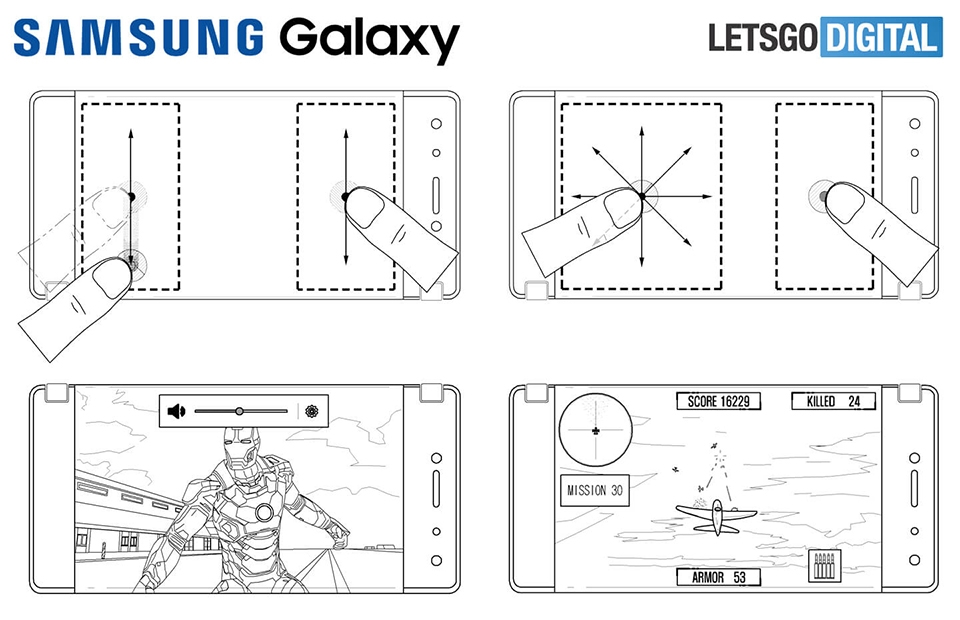 SAMSUNG Galaxy

LETSGO DIGITAL

SCORE 16229

KILLED 24

MISSION 30

ARMOR 53