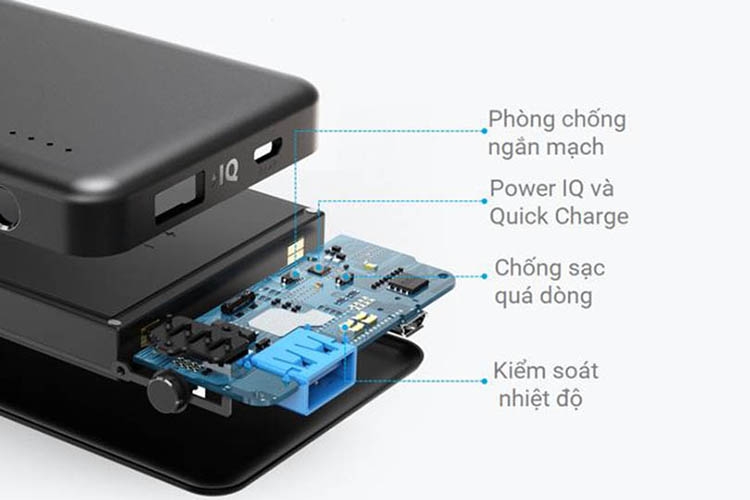 IQ

Phòng chống ngắn mạch

Power IQ và Quick Charge

Chống sạc quá dòng

Kiểm soát nhiệt độ