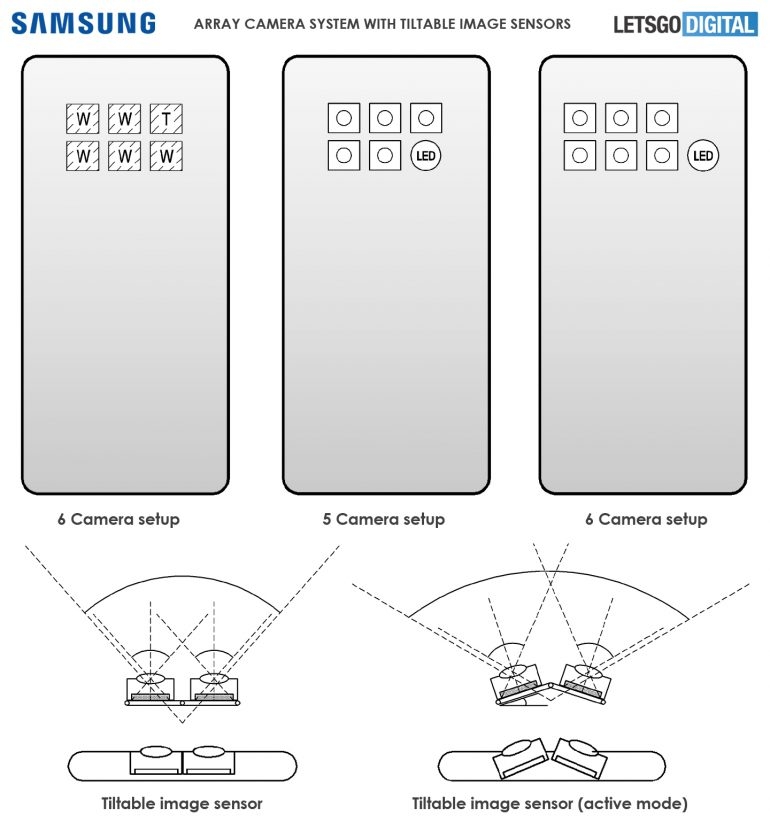 SAMSUNG

ARRAY CAMERA SYSTEM WITH TILTABLE IMAGE SENSORS

LETSGO DIGITAL

W W T
W W W

LED

LED

6 Camera setup

5 Camera setup

6 Camera setup

Tiltable image sensor

Tiltable image sensor (active mode)