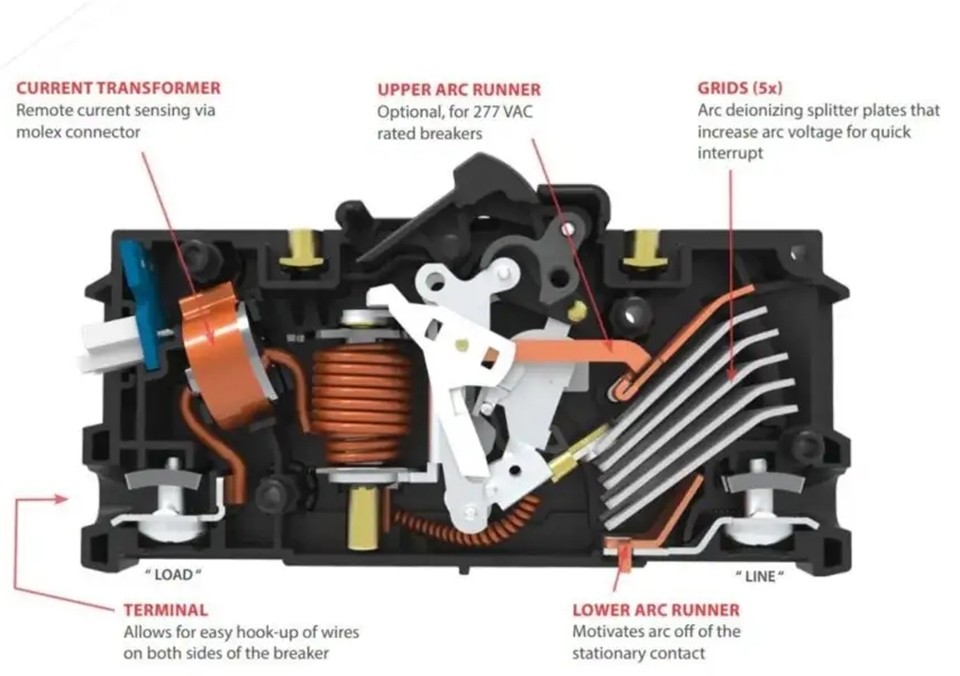 CURRENT TRANSFORMER
Remote current sensing via molex connector

UPPER ARC RUNNER
Optional, for 277 VAC rated breakers

GRIDS (5x)
Arc deionizing splitter plates that increase arc voltage for quick interrupt

" LOAD "

" LINE "

TERMINAL
Allows for easy hook-up of wires on both sides of the breaker

LOWER ARC RUNNER
Motivates arc off of the stationary contact