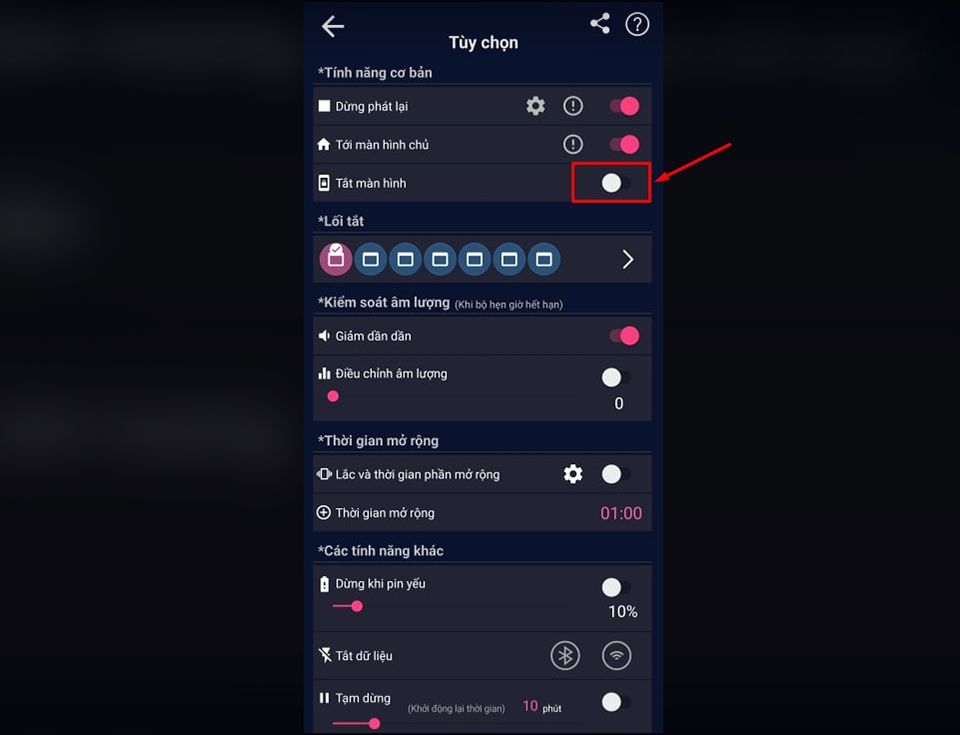 Tùy chọn

*Tính năng cơ bản

Dừng phát lại

Tới màn hình chủ

Tắt màn hình

*Lối tắt

*Kiểm soát âm lượng (Khi bộ hẹn giờ hết hạn)

Giảm dần dần

Điều chỉnh âm lượng

0

*Thời gian mở rộng

Lắc và thời gian phần mở rộng

Thời gian mở rộng 01:00

*Các tính năng khác

Dừng khi pin yếu

10%

Tắt dữ liệu

Tạm dừng (Khởi động lại thời gian) 10 phút