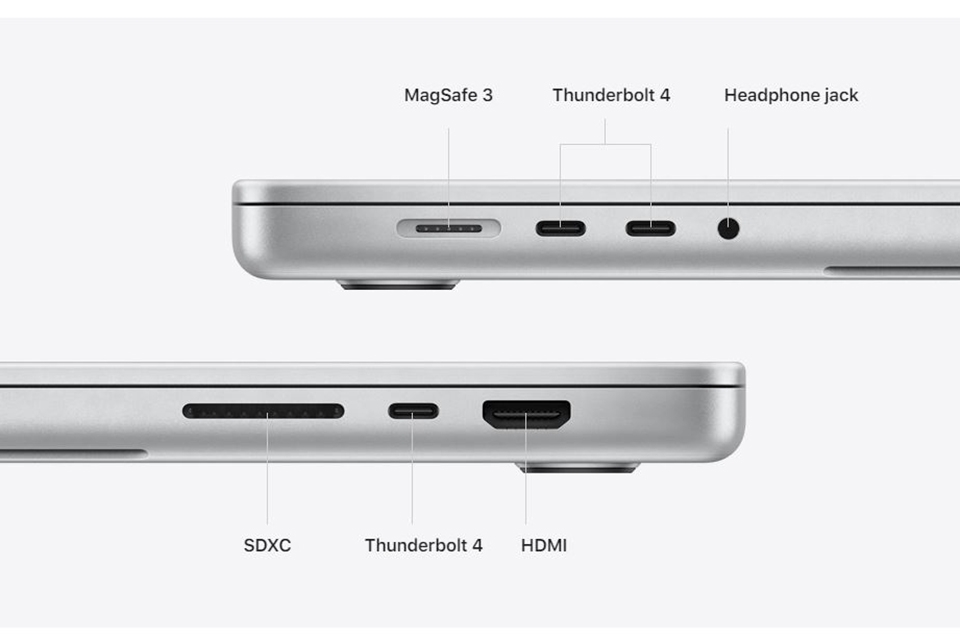 MagSafe 3
Thunderbolt 4
Headphone jack

SDXC
Thunderbolt 4
HDMI