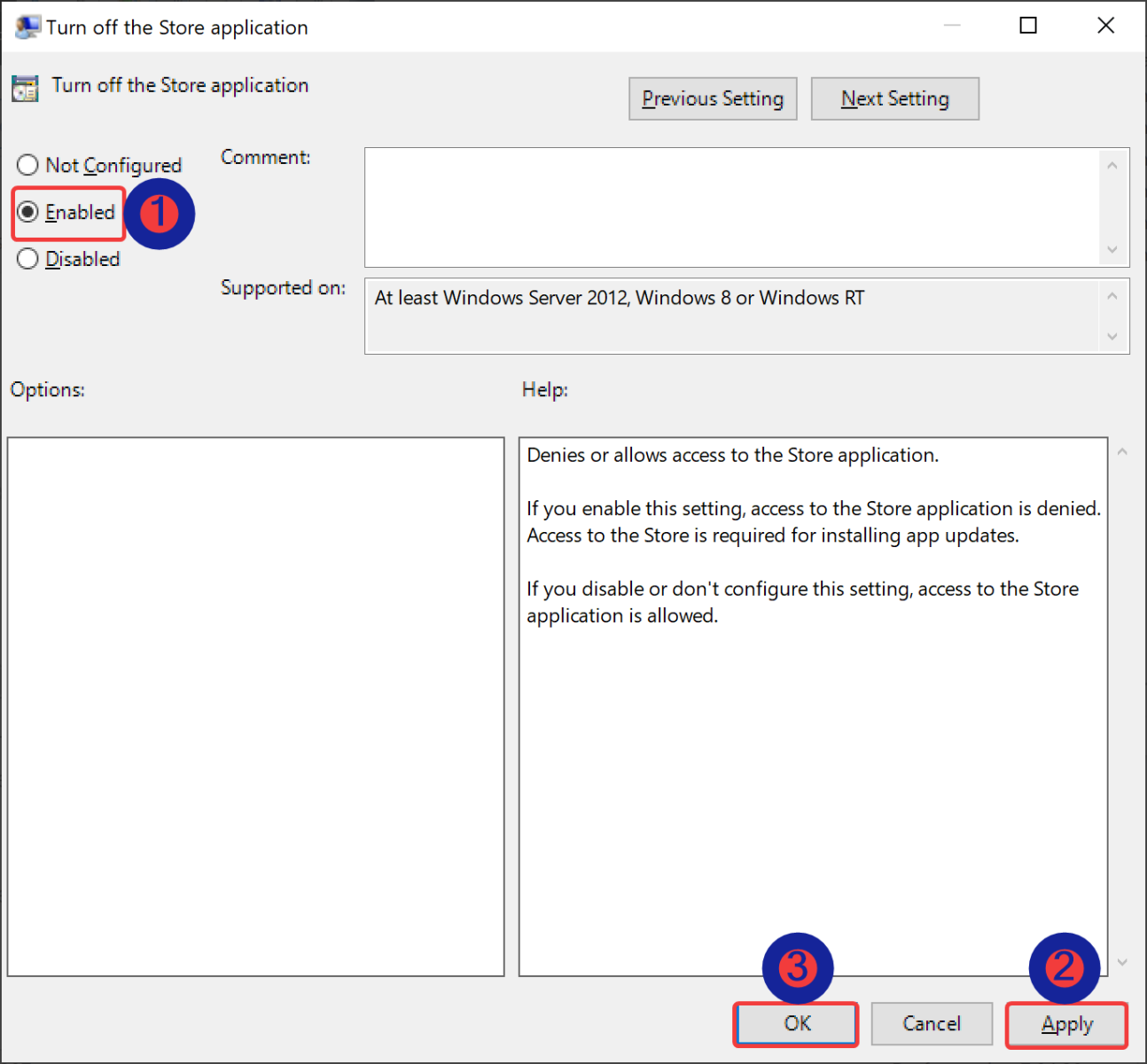 Turn off the Store application

Turn off the Store application

Previous Setting

Next Setting

Not Configured

Enabled

1

Disabled

Comment:

Supported on:

At least Windows Server 2012, Windows 8 or Windows RT

Options:

Help:

Denies or allows access to the Store application.

If you enable this setting, access to the Store application is denied. Access to the Store is required for installing app updates.

If you disable or don't configure this setting, access to the Store application is allowed.

3

2

OK

Cancel

Apply