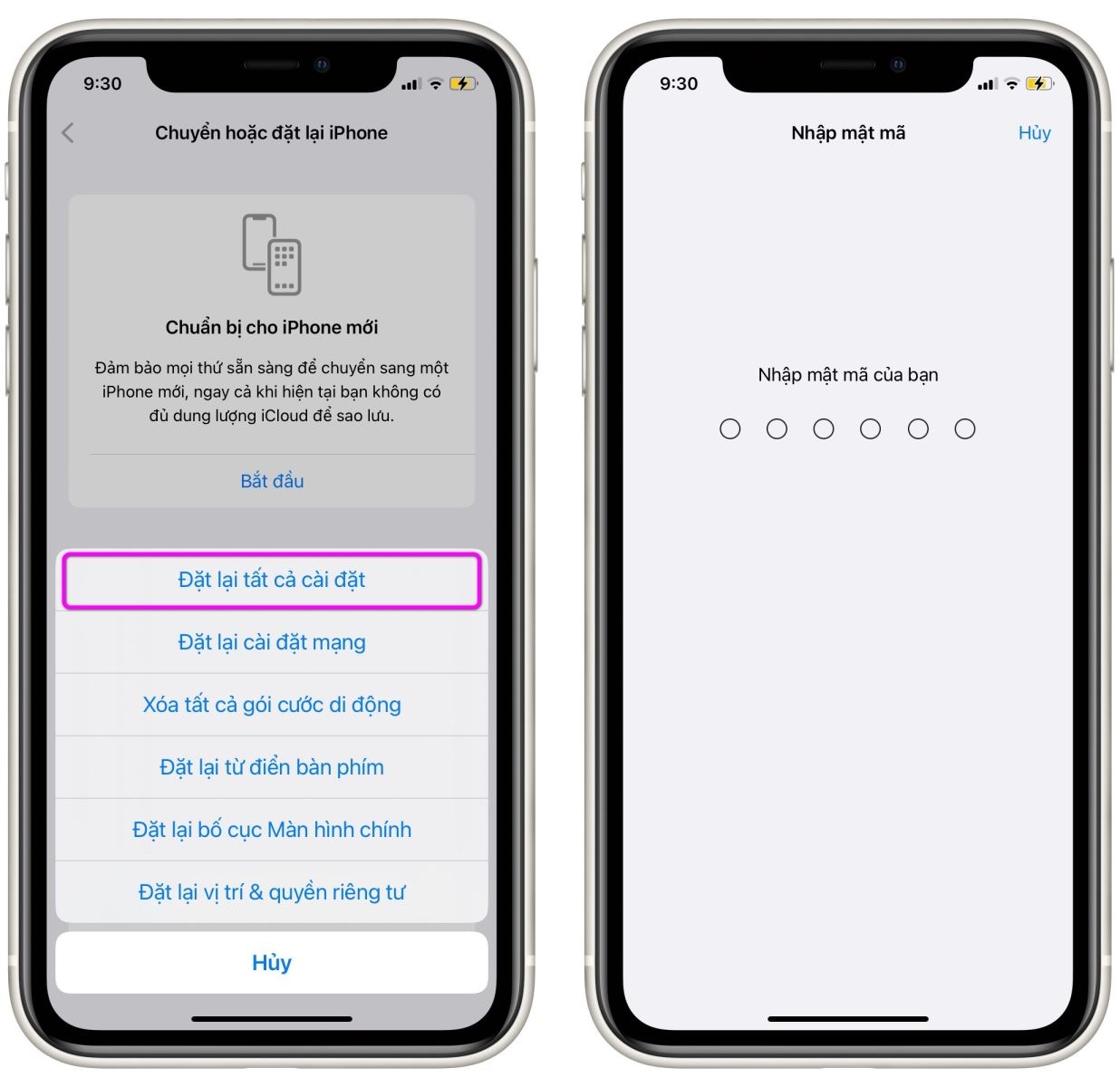 9:30

Chuyển hoặc đặt lại iPhone

Chuẩn bị cho iPhone mới

Đảm bảo mọi thứ sẵn sàng để chuyển sang một iPhone mới, ngay cả khi hiện tại bạn không có đủ dung lượng iCloud để sao lưu.

Bắt đầu

Đặt lại tất cả cài đặt

Đặt lại cài đặt mạng

Xóa tất cả gói cước di động

Đặt lại từ điển bàn phím

Đặt lại bố cục Màn hình chính

Đặt lại vị trí & quyền riêng tư

Hủy

9:30

Nhập mật mã

Hủy

Nhập mật mã của bạn