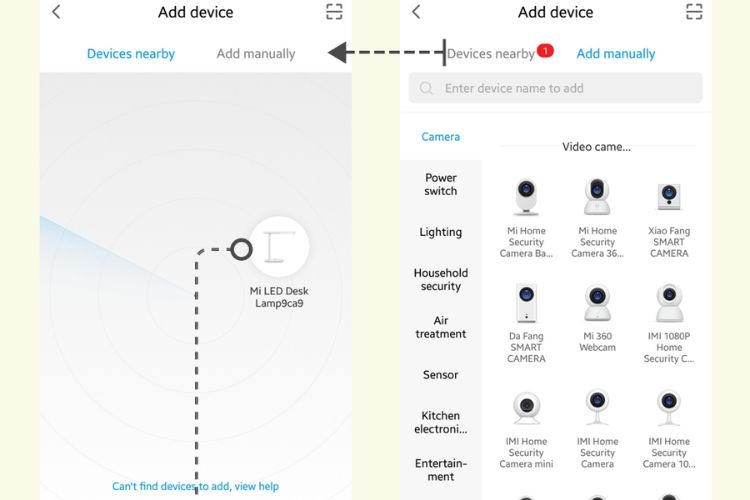 Add device

Devices nearby Add manually

Mi LED Desk Lamp9ca9

Can't find devices to add, view help

Add device

Devices nearby 1 Add manually

Enter device name to add

Camera

Power switch

Lighting

Household security

Air treatment

Sensor

Kitchen electroni...

Entertainment

Video came...

Mi Home Security Camera Ba...

Mi Home Security Camera 36...

Xiao Fang SMART CAMERA

Da Fang SMART CAMERA

Mi 360 Webcam

IMI 1080P Home Security C...

IMI Home Security Camera mini

IMI Home Security Camera

IMI Home Security Camera 10...