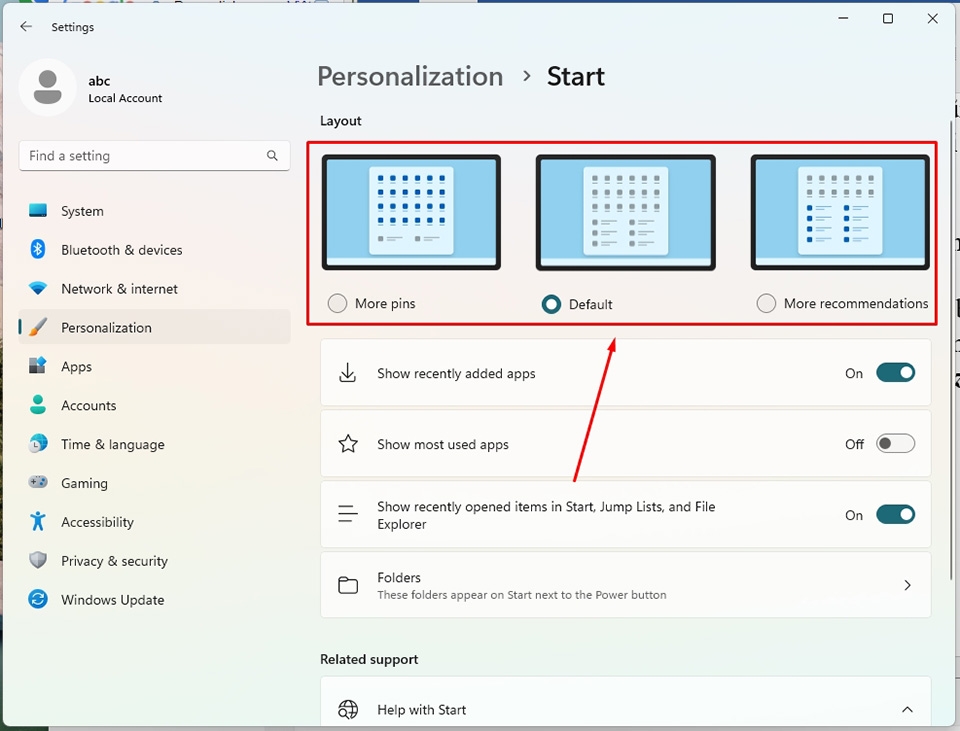 Settings

abc
Local Account

Find a setting

System
Bluetooth & devices
Network & internet
Personalization
Apps
Accounts
Time & language
Gaming
Accessibility
Privacy & security
Windows Update

Personalization > Start

Layout

More pins
Default
More recommendations

Show recently added apps
On

Show most used apps
Off

Show recently opened items in Start, Jump Lists, and File Explorer
On

Folders
These folders appear on Start next to the Power button

Related support

Help with Start