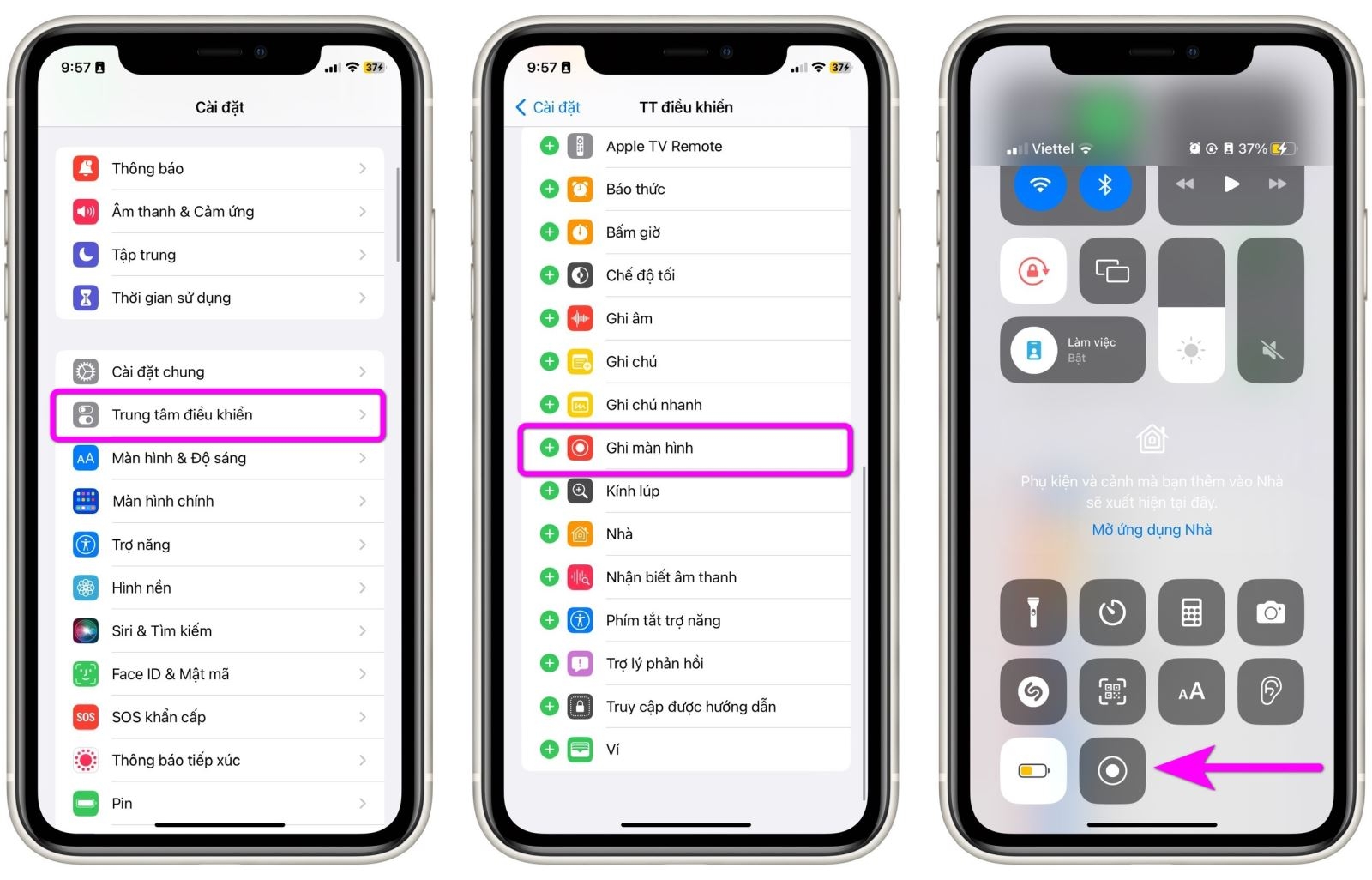 9:57

37

Cài đặt

Thông báo

Âm thanh & Cảm ứng

Tập trung

Thời gian sử dụng

Cài đặt chung

Trung tâm điều khiển

Màn hình & Độ sáng

Màn hình chính

Trợ năng

Hình nền

Siri & Tìm kiếm

Face ID & Mật mã

SOS khẩn cấp

Thông báo tiếp xúc

Pin

9:57

37

Cài đặt

TT điều khiển

Apple TV Remote

Báo thức

Bấm giờ

Chế độ tối

Ghi âm

Ghi chú

Ghi chú nhanh

Ghi màn hình

Kính lúp

Nhà

Nhận biết âm thanh

Phím tắt trợ năng

Trợ lý phản hồi

Truy cập được hướng dẫn

Ví

Viettel

37%

Làm việc
Bật

Phụ kiện và cảnh mà bạn thêm vào Nhà sẽ xuất hiện tại đây.

Mở ứng dụng Nhà

AA