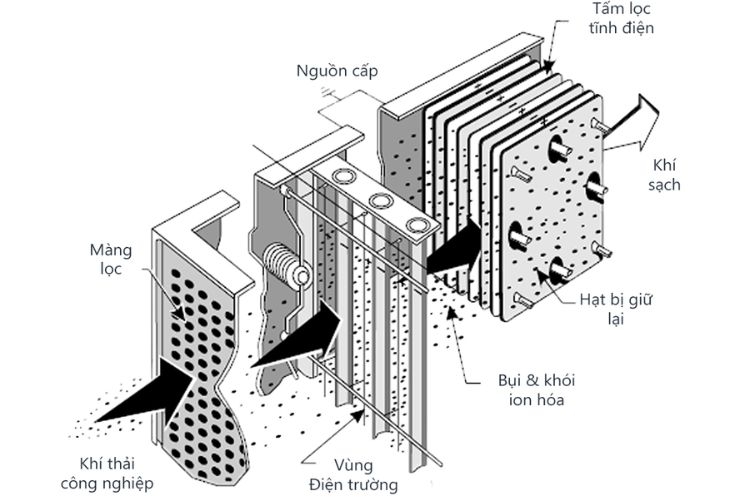 Tấm lọc tĩnh điện

Nguồn cấp

Khí sạch

Màng lọc

Hạt bị giữ lại

Bụi & khói ion hóa

Khí thải công nghiệp

Vùng Điện trường