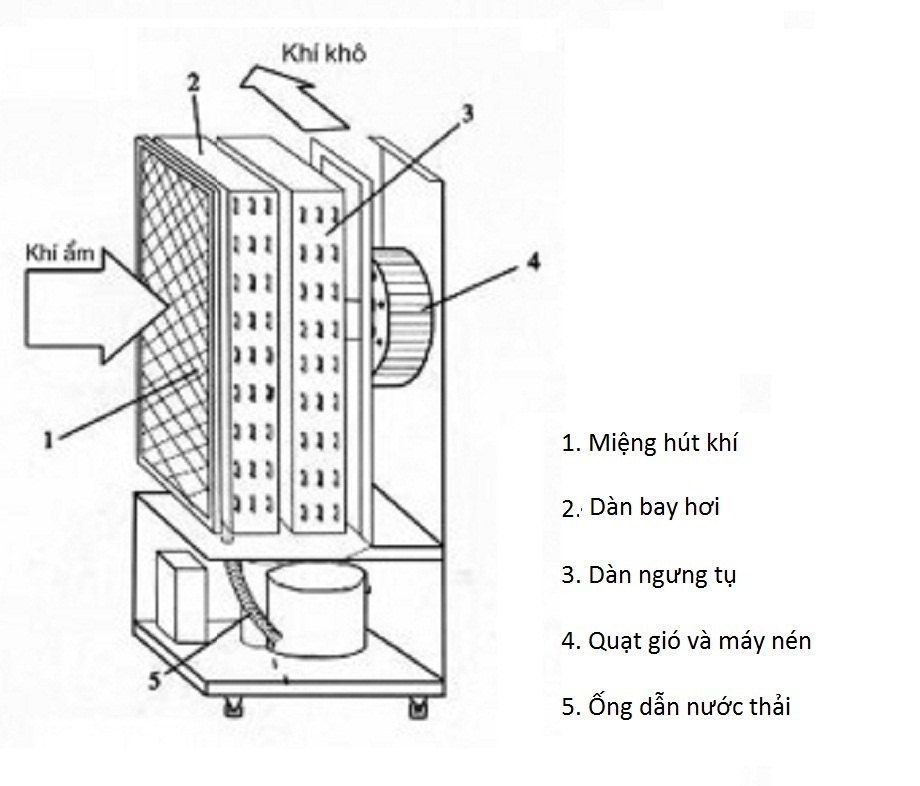 Khí khô

2

3

Khí ẩm

4

1

5

1. Miệng hút khí

2. Dàn bay hơi

3. Dàn ngưng tụ

4. Quạt gió và máy nén

5. Ống dẫn nước thải