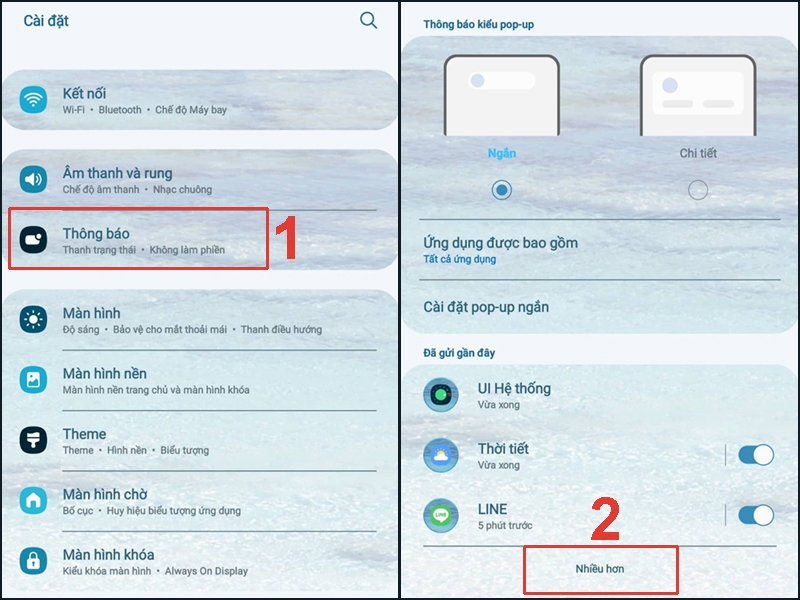 Cài đặt

Kết nối
Wi-Fi • Bluetooth • Chế độ Máy bay

Âm thanh và rung
Chế độ âm thanh • Nhạc chuông

Thông báo
Thanh trạng thái • Không làm phiền

1

Màn hình
Độ sáng • Bảo vệ cho mắt thoải mái • Thanh điều hướng

Màn hình nền
Màn hình nền trang chủ và màn hình khóa

Theme
Theme • Hình nền • Biểu tượng

Màn hình chờ
Bố cục • Huy hiệu biểu tượng ứng dụng

Màn hình khóa
Kiểu khóa màn hình • Always On Display

Thông báo kiểu pop-up

Ngắn

Chi tiết

Ứng dụng được bao gồm
Tất cả ứng dụng

Cài đặt pop-up ngắn

Đã gửi gần đây

UI Hệ thống
Vừa xong

Thời tiết
Vừa xong

LINE
5 phút trước

2

Nhiều hơn