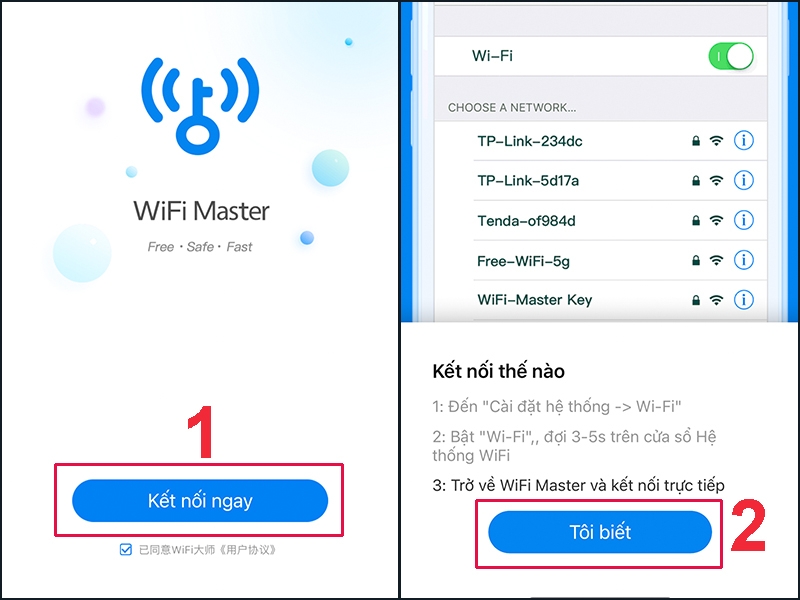 WiFi Master

Free · Safe · Fast

1

Kết nối ngay

已同意WiFi大师《用户协议》

Wi-Fi

CHOOSE A NETWORK...

TP-Link-234dc

TP-Link-5d17a

Tenda-of984d

Free-WiFi-5g

WiFi-Master Key

Kết nối thế nào

1: Đến "Cài đặt hệ thống -> Wi-Fi"

2: Bật "Wi-Fi",, đợi 3-5s trên cửa sổ Hệ thống WiFi

3: Trở về WiFi Master và kết nối trực tiếp

Tôi biết

2