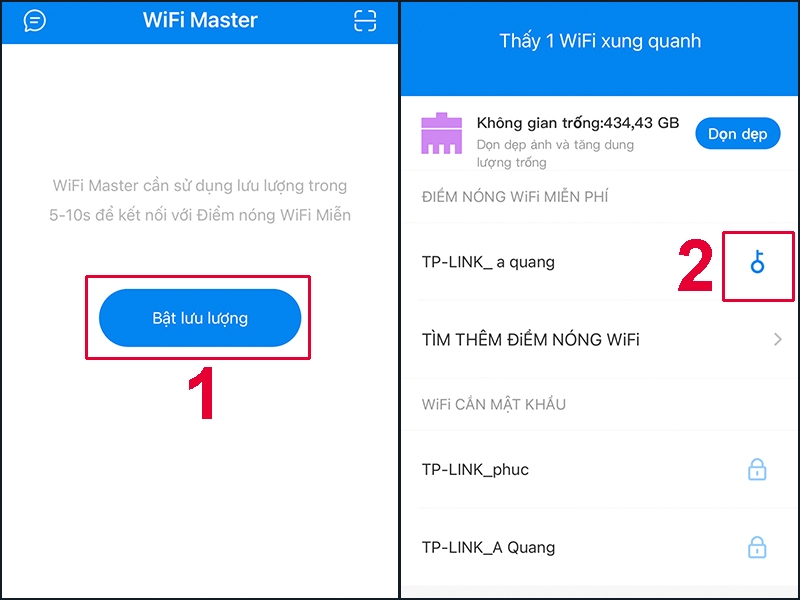 WiFi Master

WiFi Master cần sử dụng lưu lượng trong 5-10s để kết nối với Điểm nóng WiFi Miễn

Bật lưu lượng

1

Thấy 1 WiFi xung quanh

Không gian trống:434,43 GB
Dọn dẹp ảnh và tăng dung lượng trống

Dọn dẹp

ĐIỂM NÓNG WiFi MIỄN PHÍ

TP-LINK_ a quang

2

TÌM THÊM ĐIỂM NÓNG WiFi

WiFi CẦN MẬT KHẨU

TP-LINK_phuc

TP-LINK_A Quang